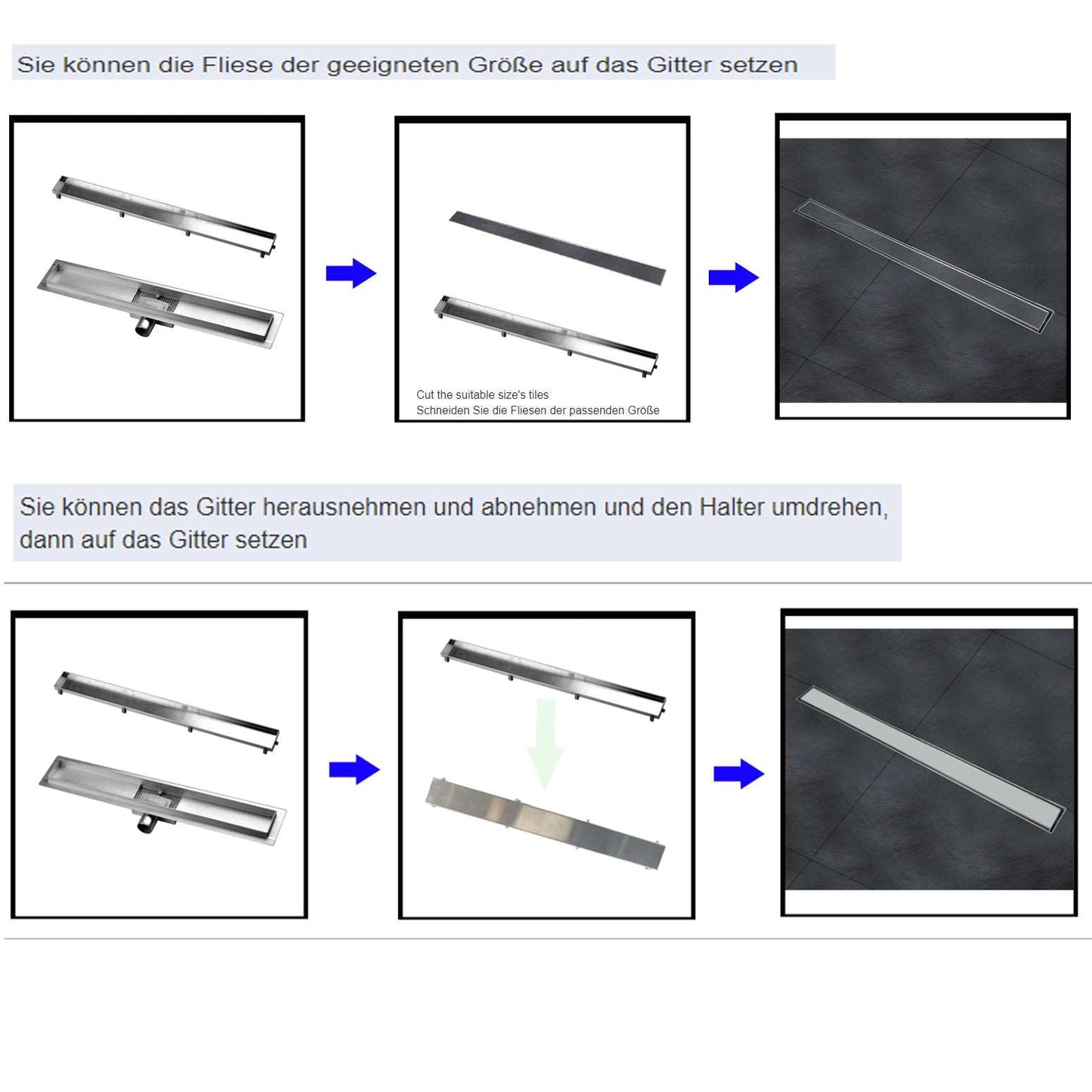 Sie können die Fliese der geeigneten Größe auf das Gitter setzen

Cut the suitable size's tiles
Schneiden Sie die Fliesen der passenden Größe

Sie können das Gitter herausnehmen und abnehmen und den Halter umdrehen, dann auf das Gitter setzen