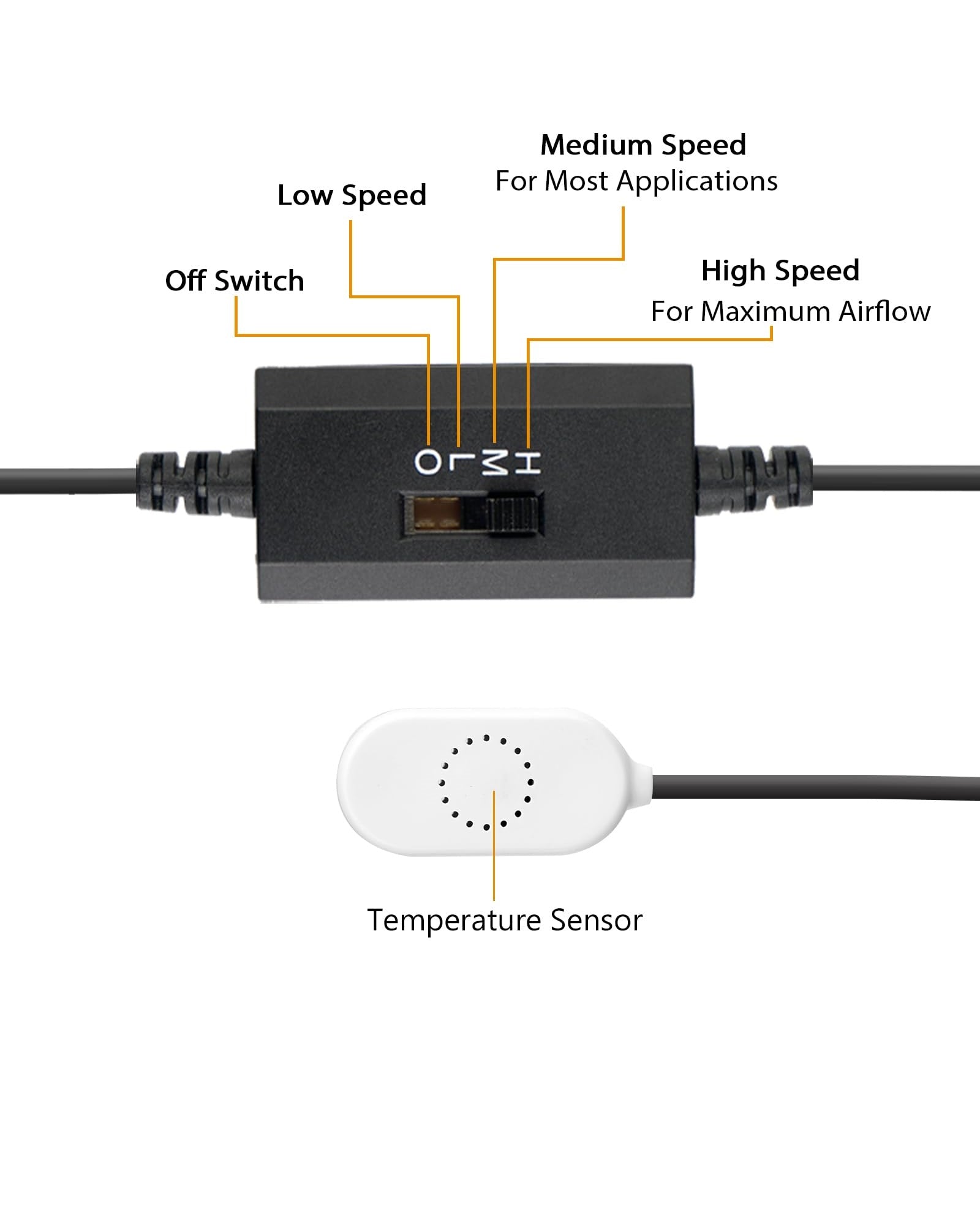 Medium Speed
For Most Applications

Low Speed

Off Switch

High Speed
For Maximum Airflow

O L M H

Temperature Sensor