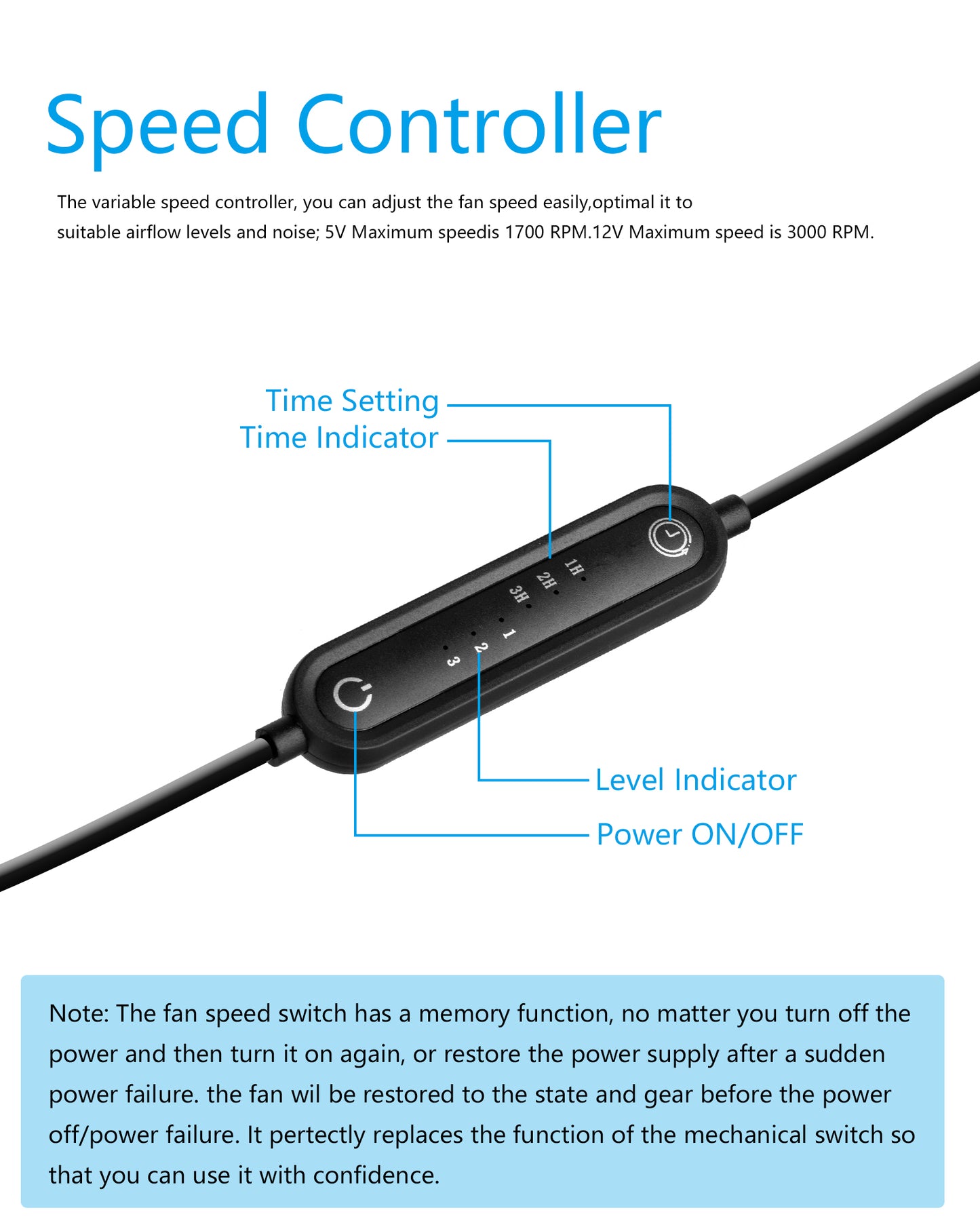 Speed Controller

The variable speed controller, you can adjust the fan speed easily,optimal it to suitable airflow levels and noise; 5V Maximum speedis 1700 RPM.12V Maximum speed is 3000 RPM.

Time Setting
Time Indicator

1H
2H
3H
1
2
3

Level Indicator
Power ON/OFF

Note: The fan speed switch has a memory function, no matter you turn off the power and then turn it on again, or restore the power supply after a sudden power failure. the fan wil be restored to the state and gear before the power off/power failure. It pertectly replaces the function of the mechanical switch so that you can use it with confidence.